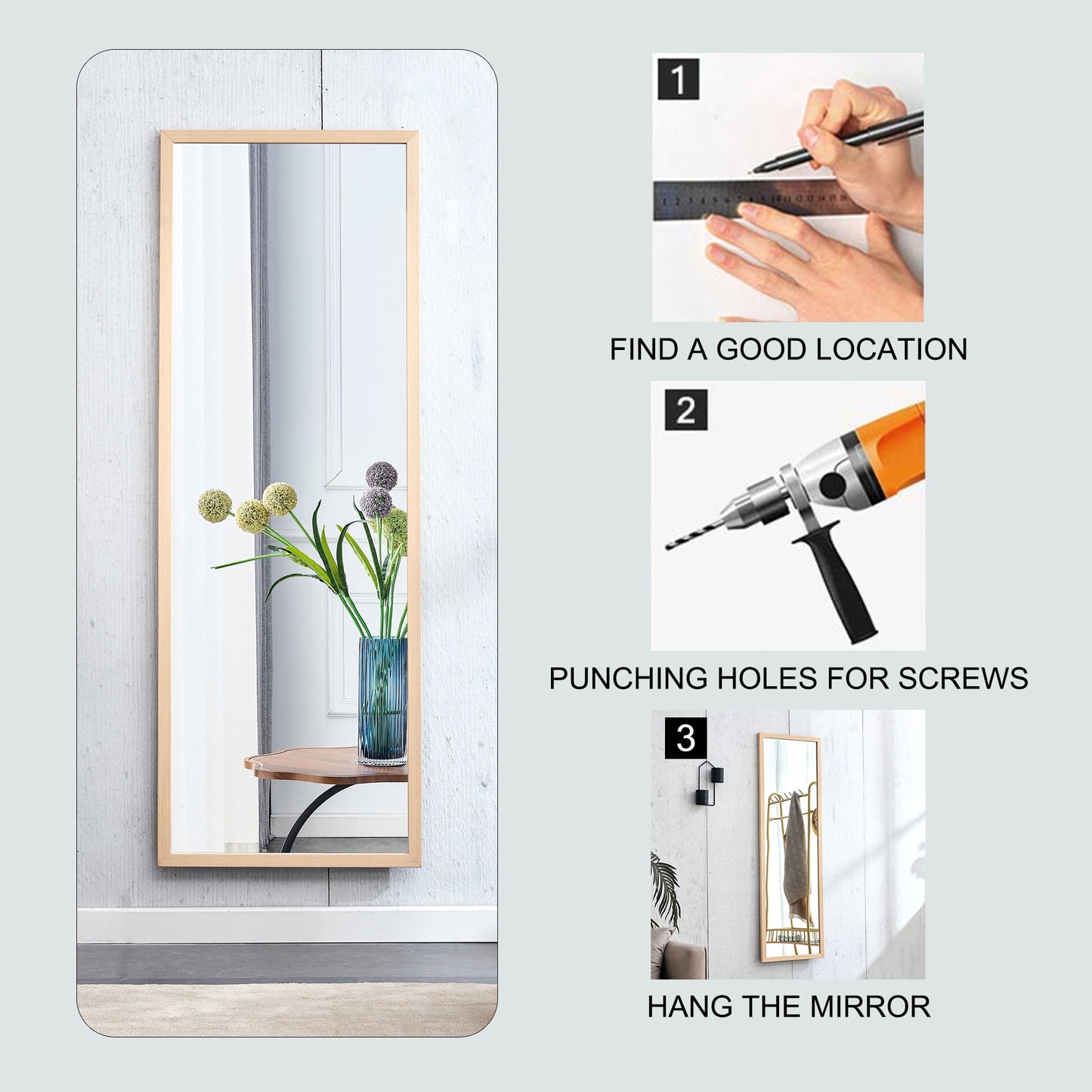 1

FIND A GOOD LOCATION

2

PUNCHING HOLES FOR SCREWS

3

HANG THE MIRROR