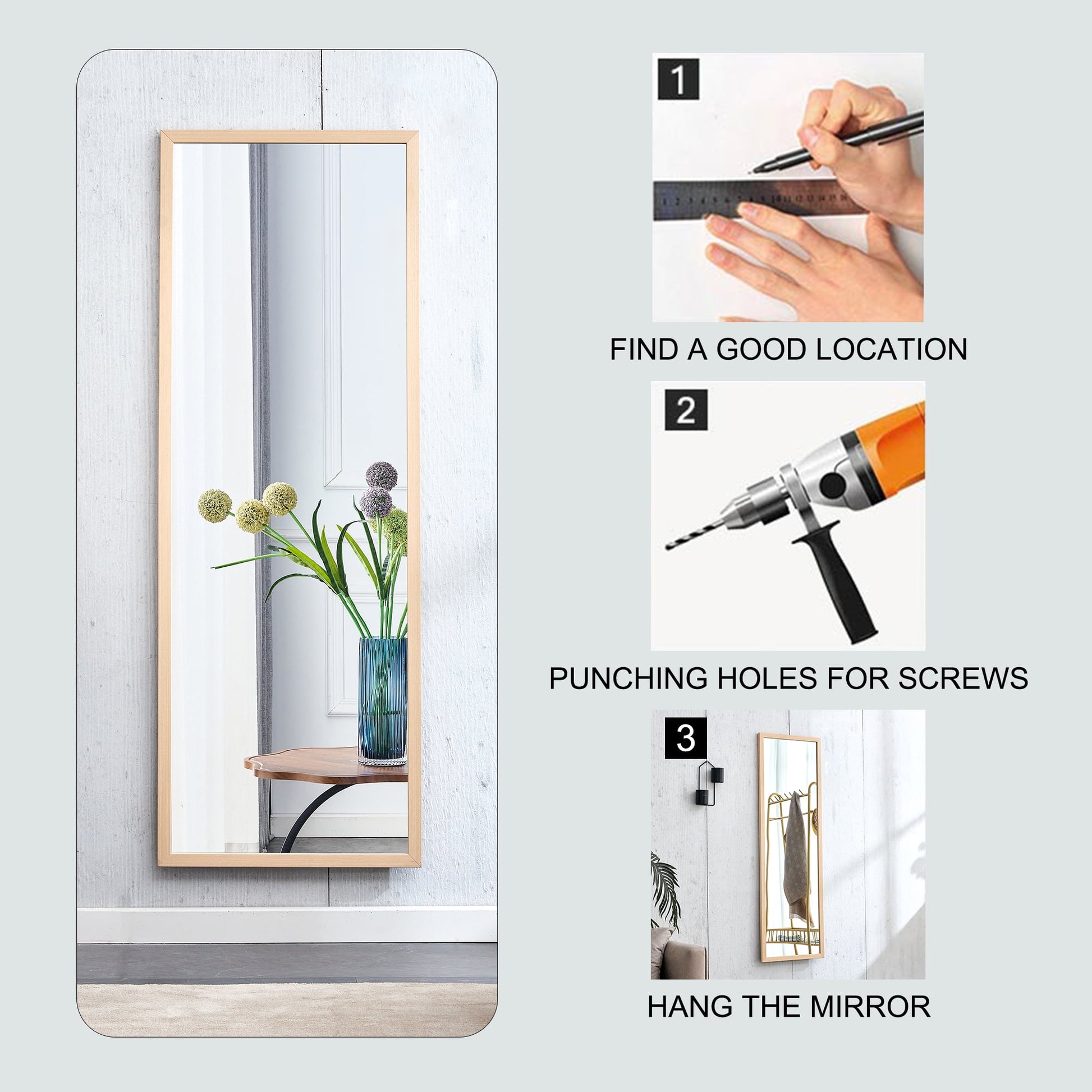 1

FIND A GOOD LOCATION

2

PUNCHING HOLES FOR SCREWS

3

HANG THE MIRROR