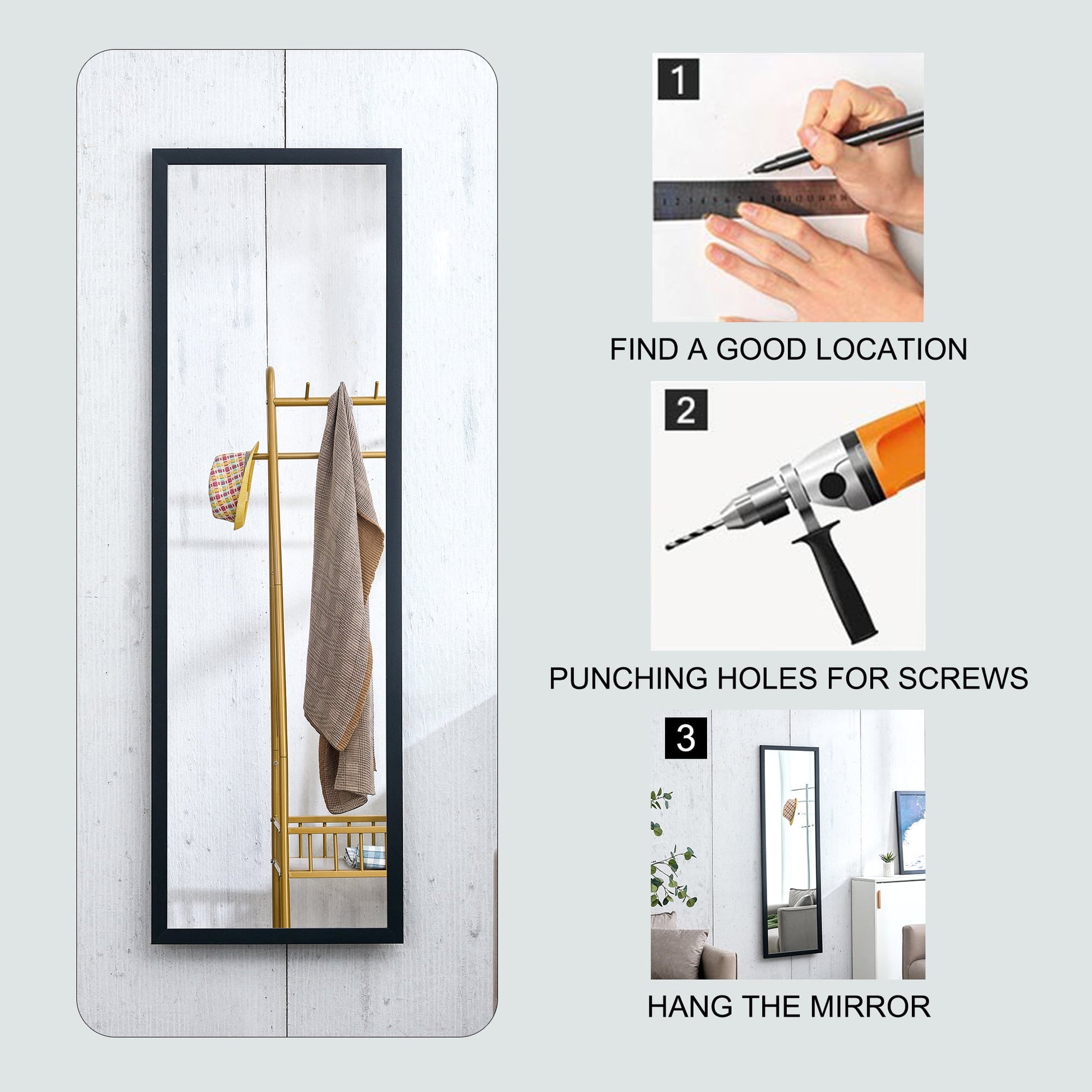 1

FIND A GOOD LOCATION

2

PUNCHING HOLES FOR SCREWS

3

HANG THE MIRROR