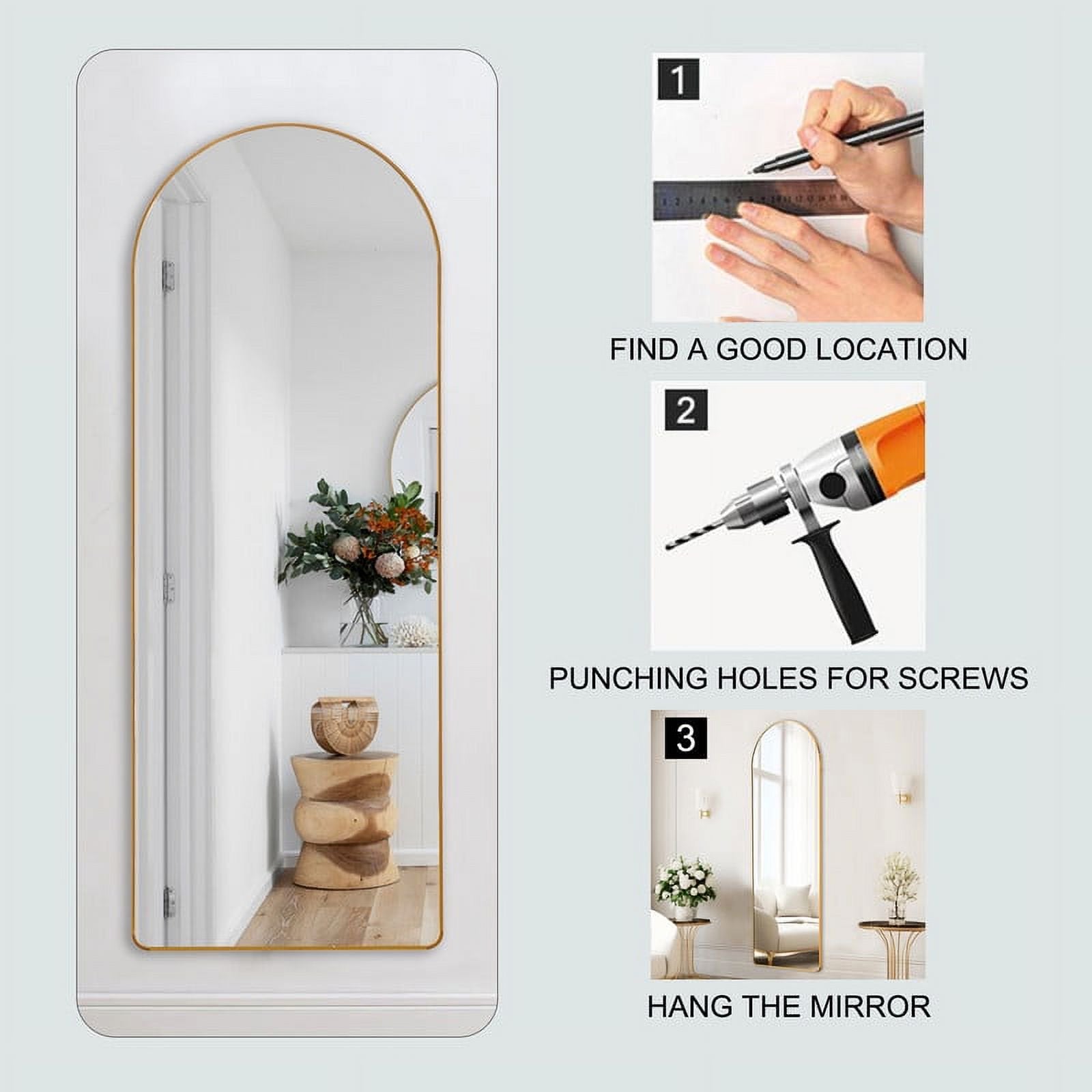 1

FIND A GOOD LOCATION

2

PUNCHING HOLES FOR SCREWS

3

HANG THE MIRROR