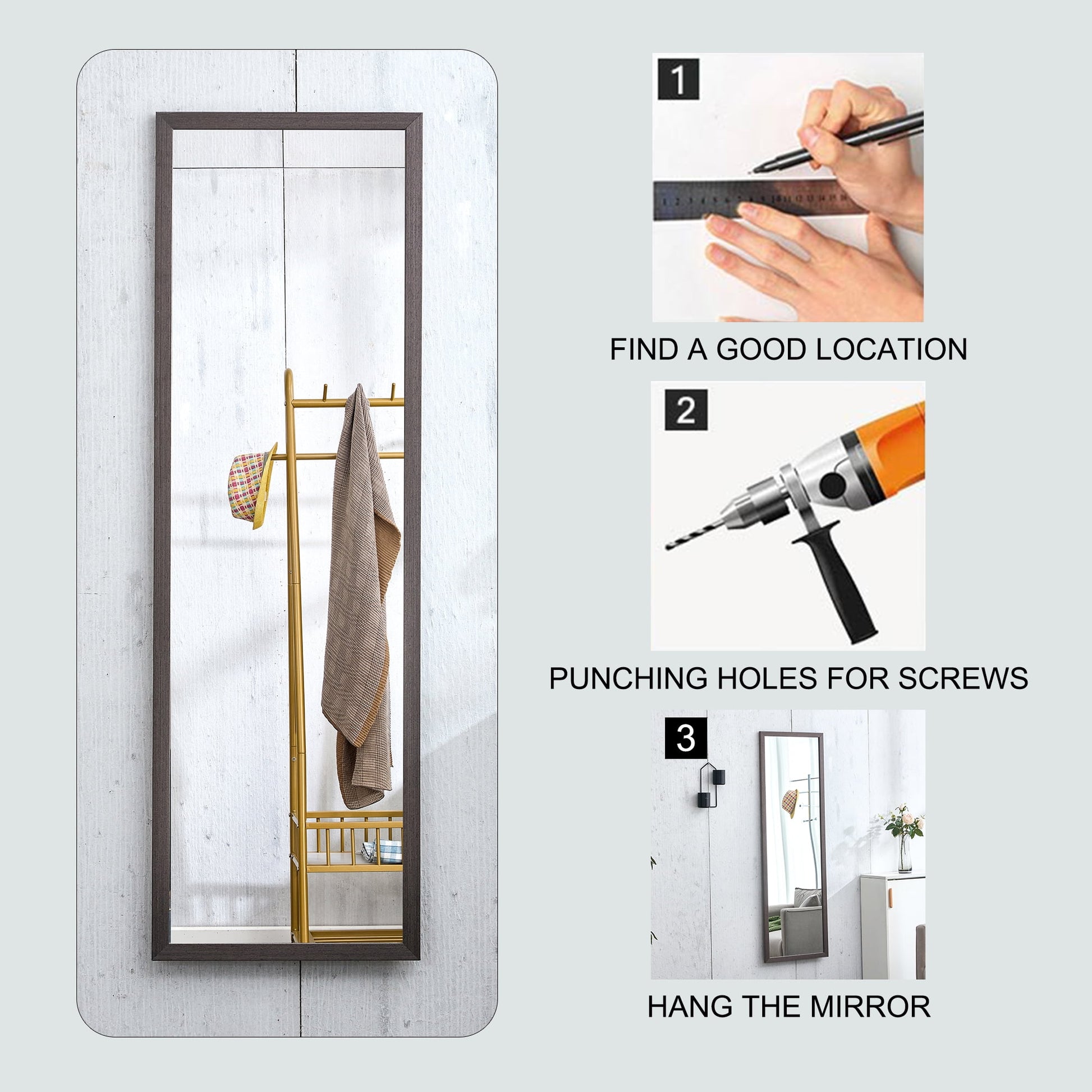 1

FIND A GOOD LOCATION

2

PUNCHING HOLES FOR SCREWS

3

HANG THE MIRROR