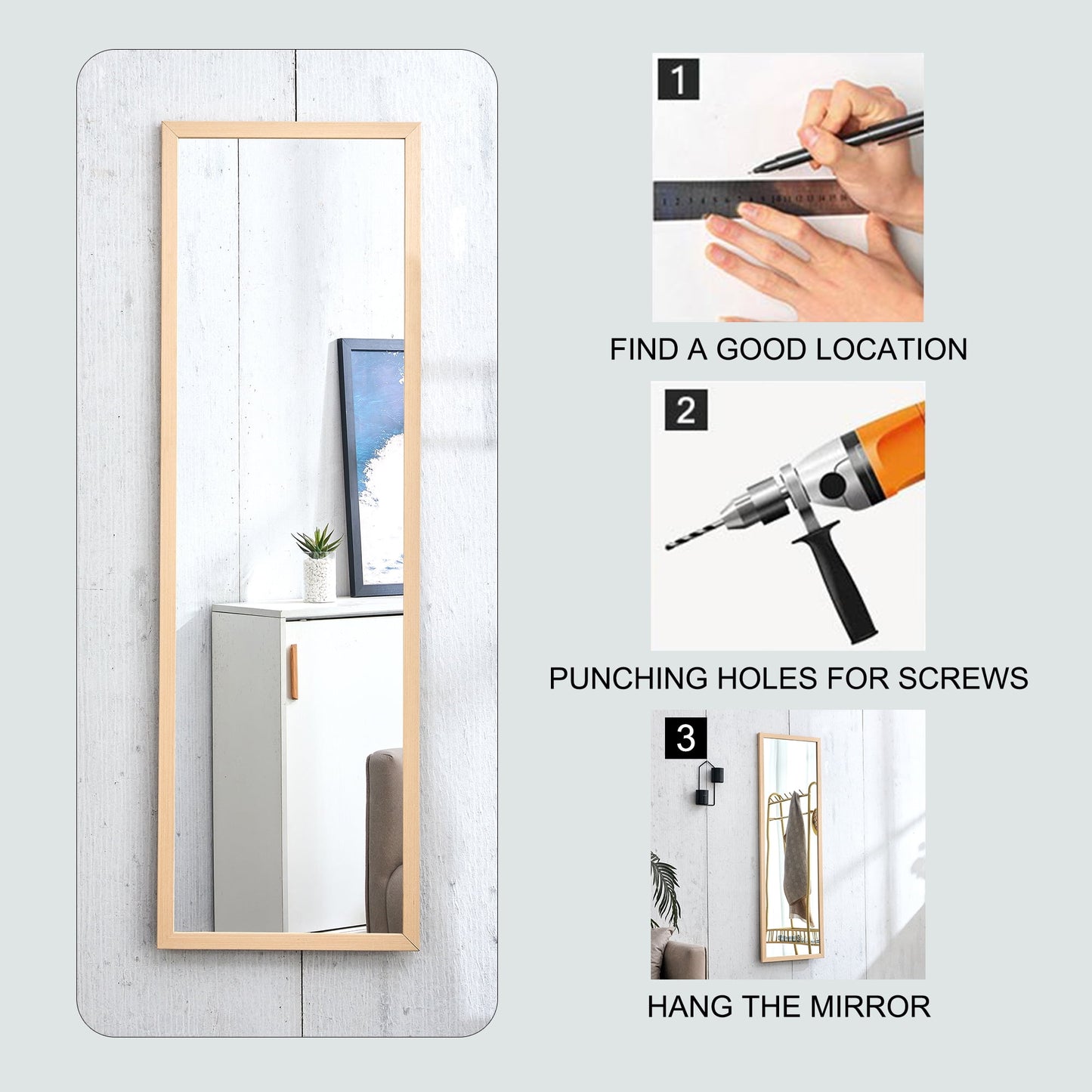 1

FIND A GOOD LOCATION

2

PUNCHING HOLES FOR SCREWS

3

HANG THE MIRROR