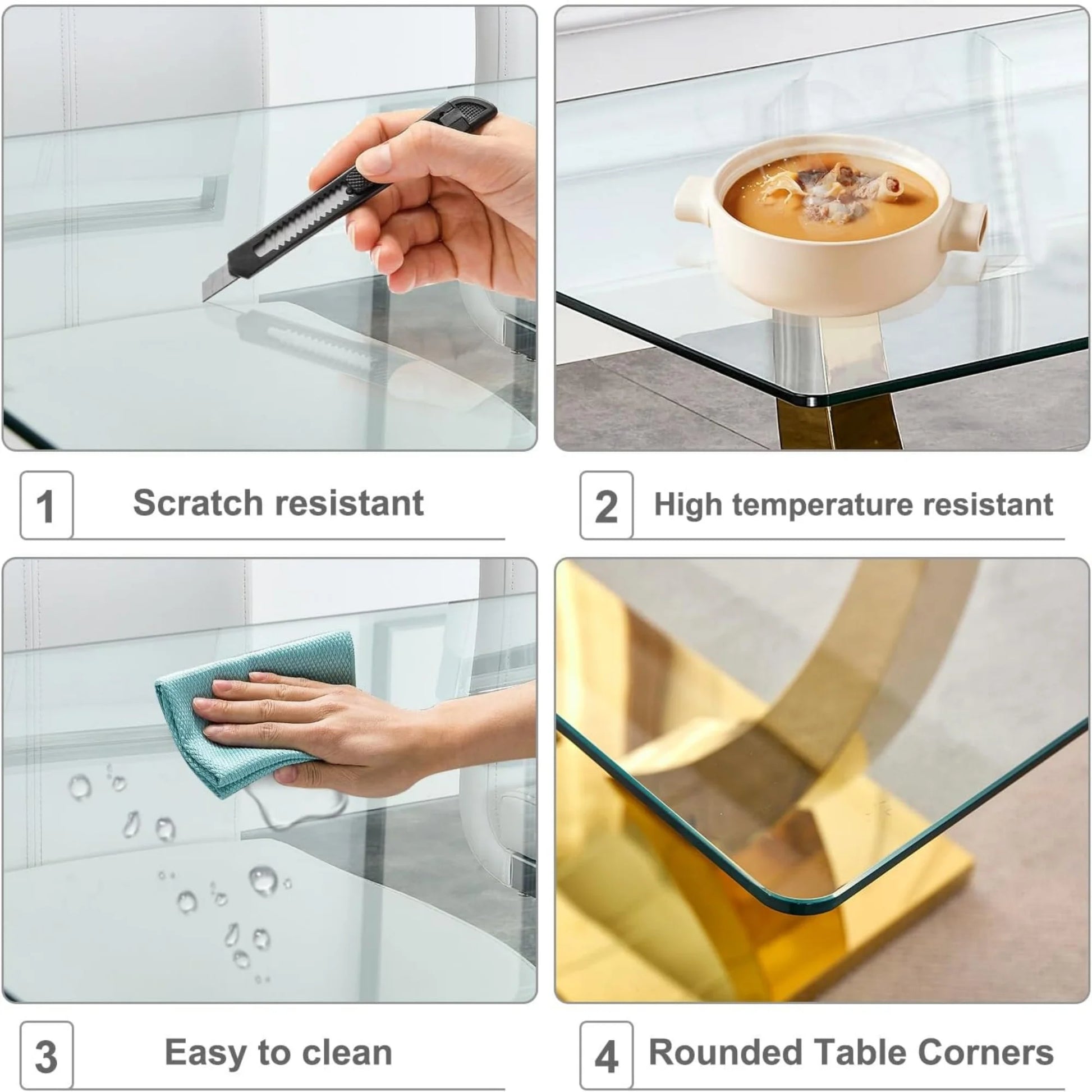 1 Scratch resistant

2 High temperature resistant

3 Easy to clean

4 Rounded Table Corners